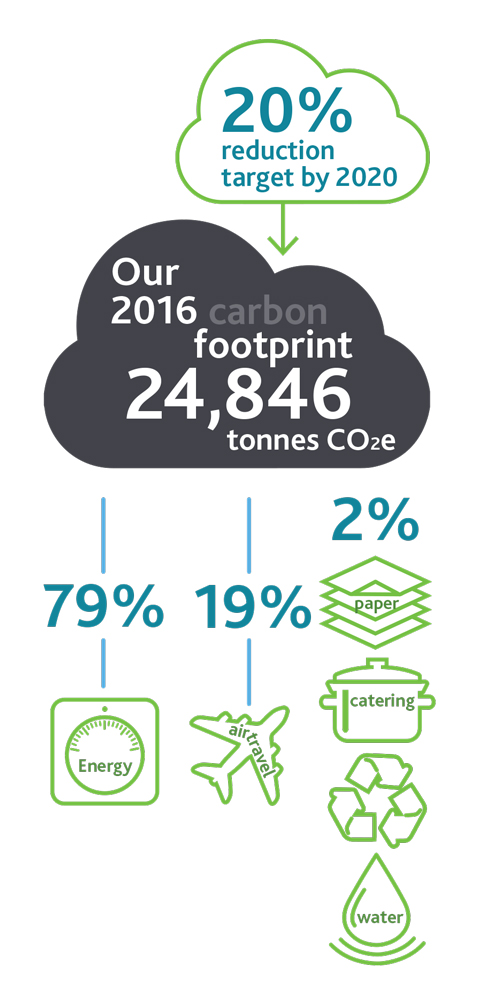 20%
reduction target by 2020

Our 2016 carbon footprint
24,846
tonnes $CO_2e$

79%

Energy

19%

air travel

2%

paper

catering

water